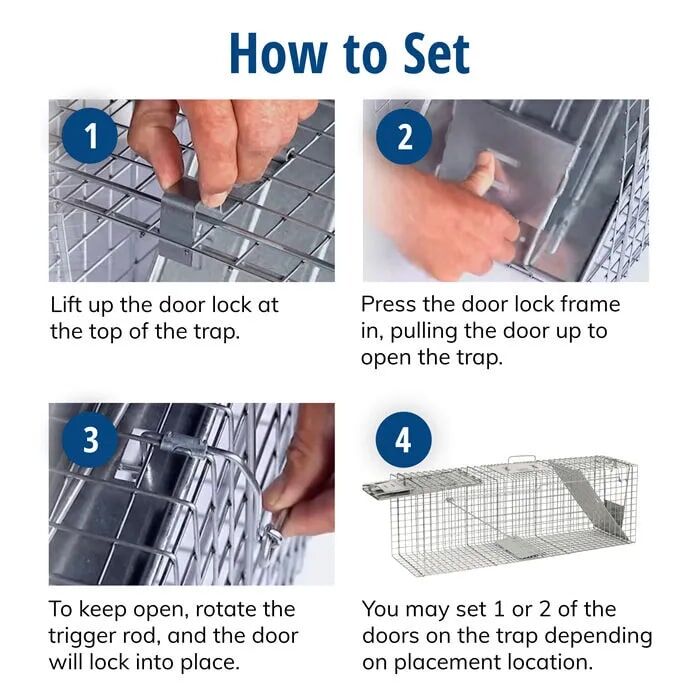 How to Set

1

Lift up the door lock at the top of the trap.

2

Press the door lock frame in, pulling the door up to open the trap.

3

To keep open, rotate the trigger rod, and the door will lock into place.

4

You may set 1 or 2 of the doors on the trap depending on placement location.